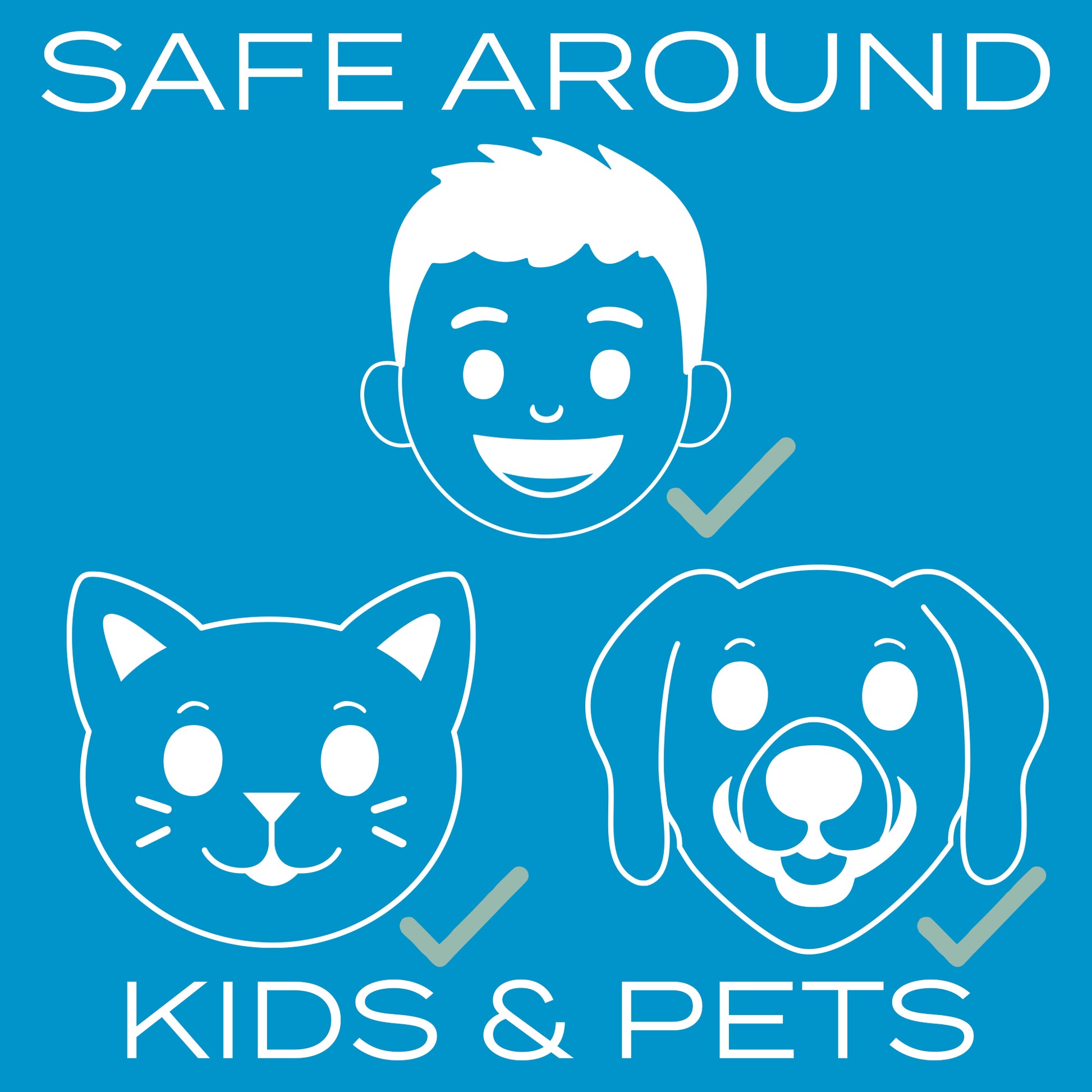 SAFE AROUND

KIDS & PETS