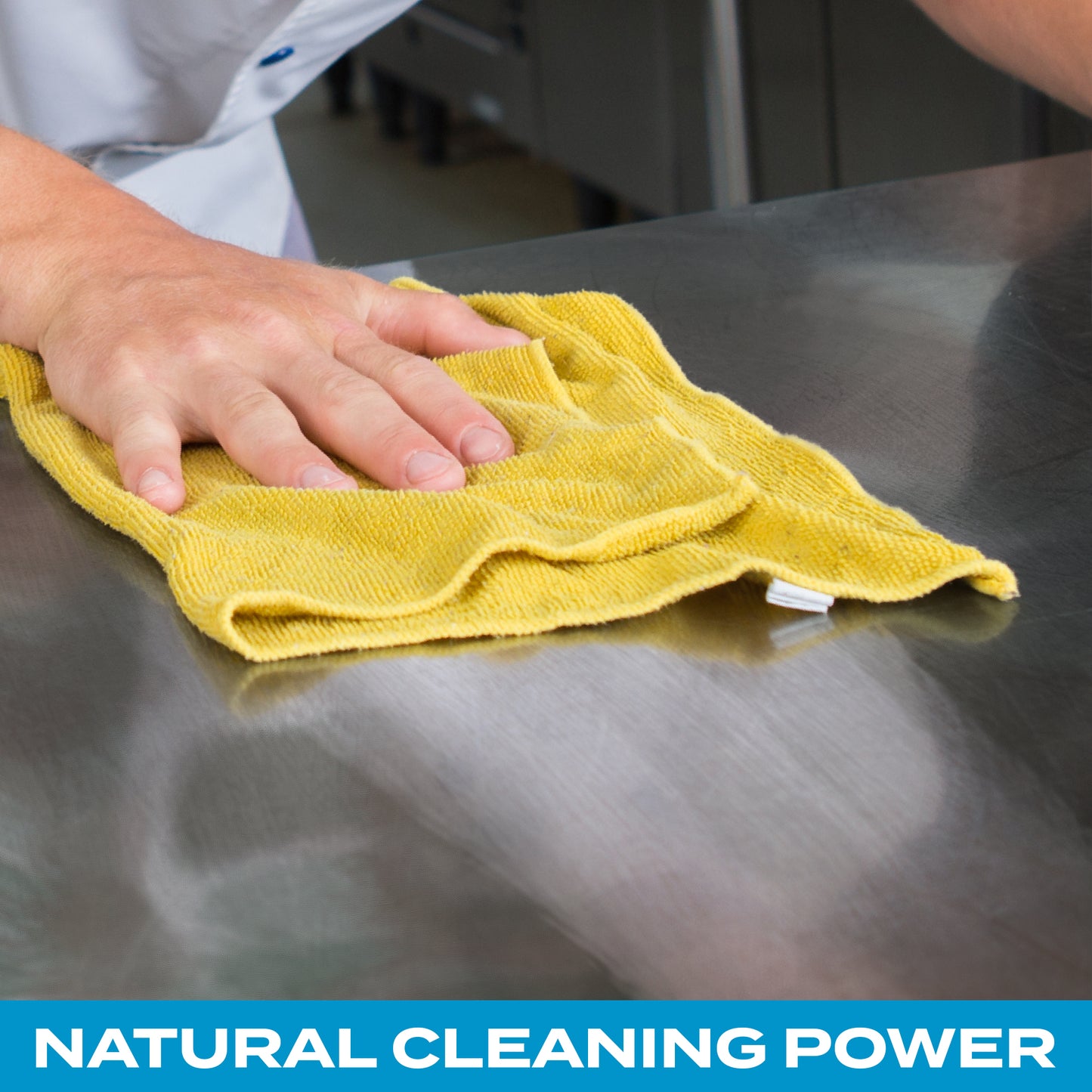 NATURAL CLEANING POWER