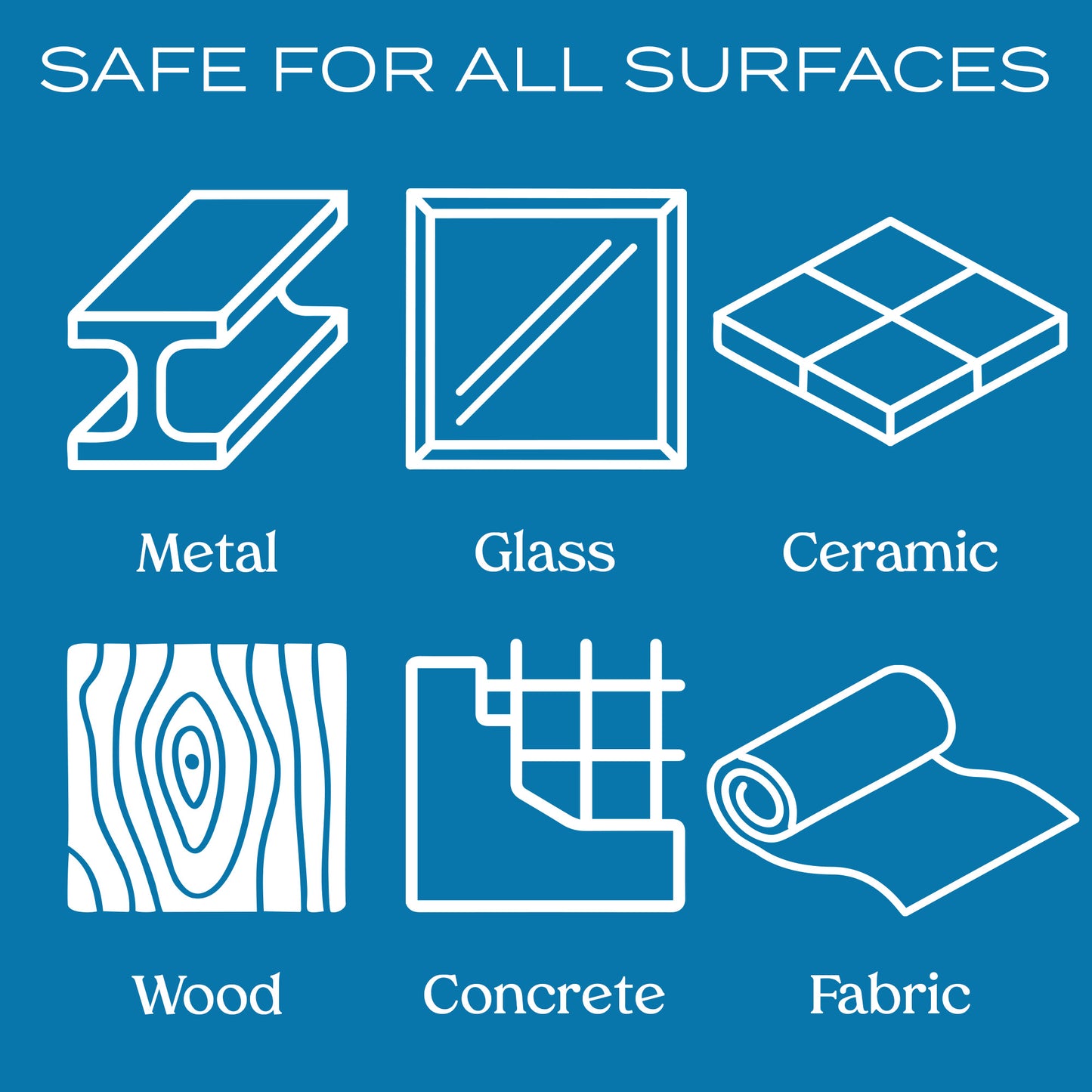 SAFE FOR ALL SURFACES

Metal

Glass

Ceramic

Wood

Concrete

Fabric