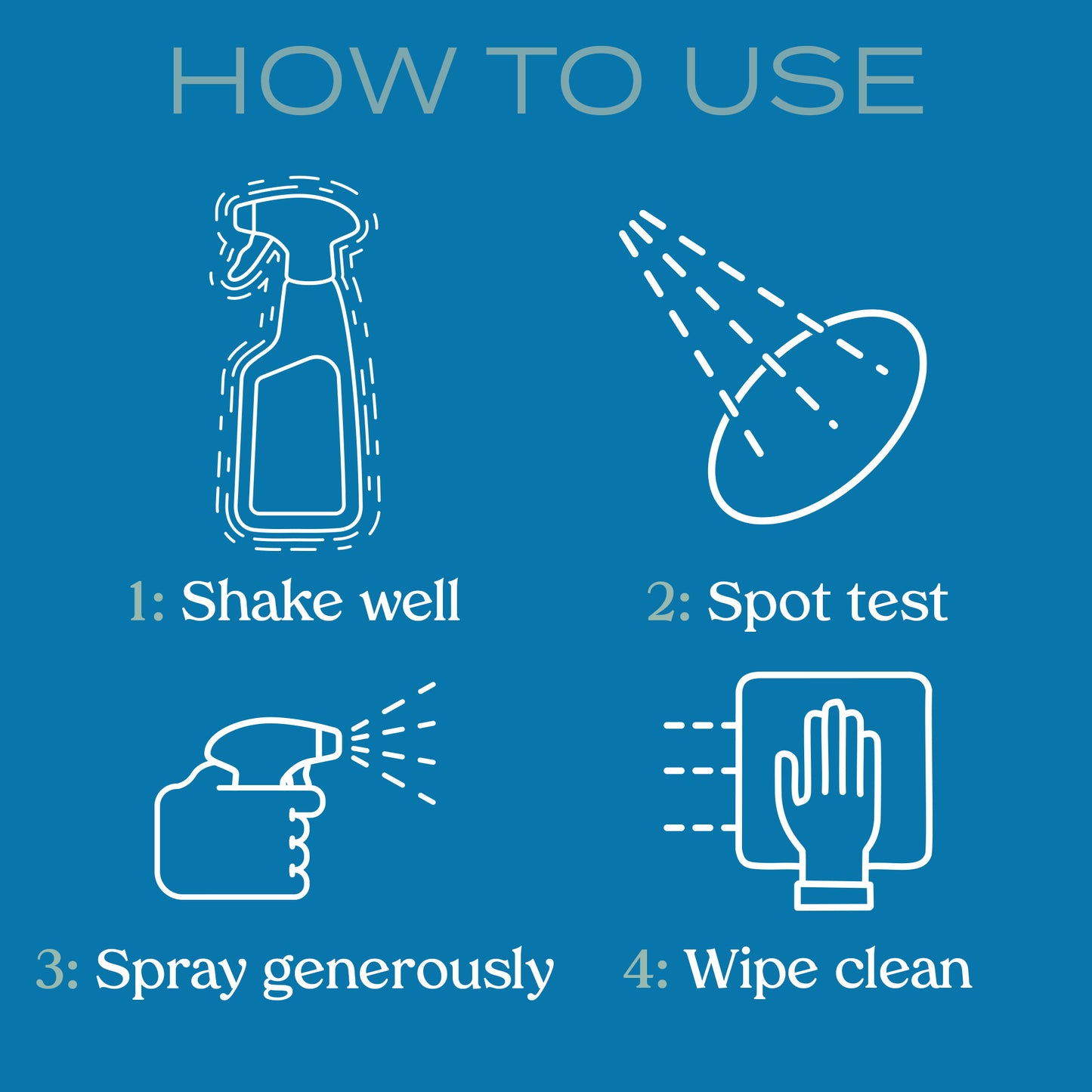 HOW TO USE

1: Shake well

2: Spot test

3: Spray generously

4: Wipe clean