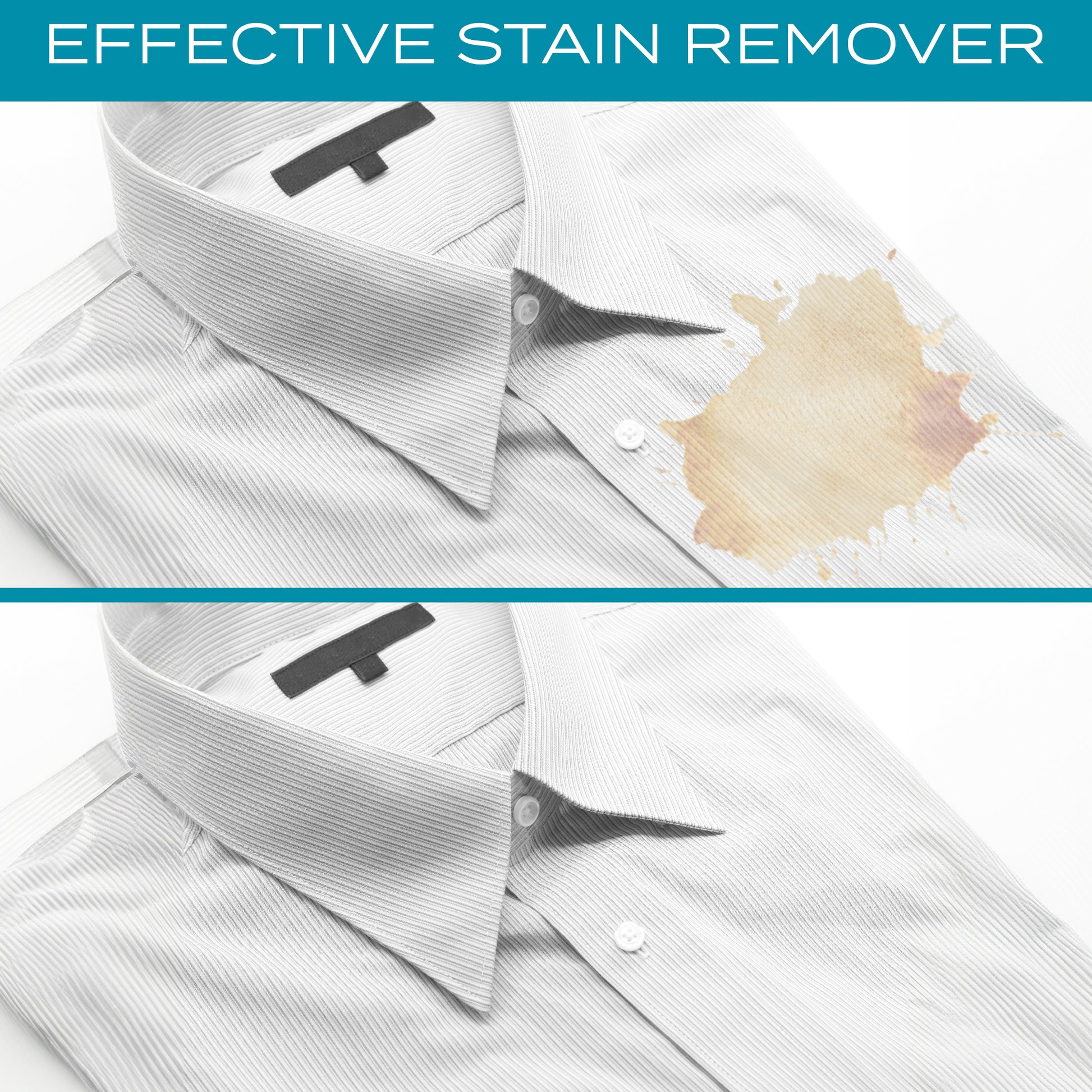 EFFECTIVE STAIN REMOVER