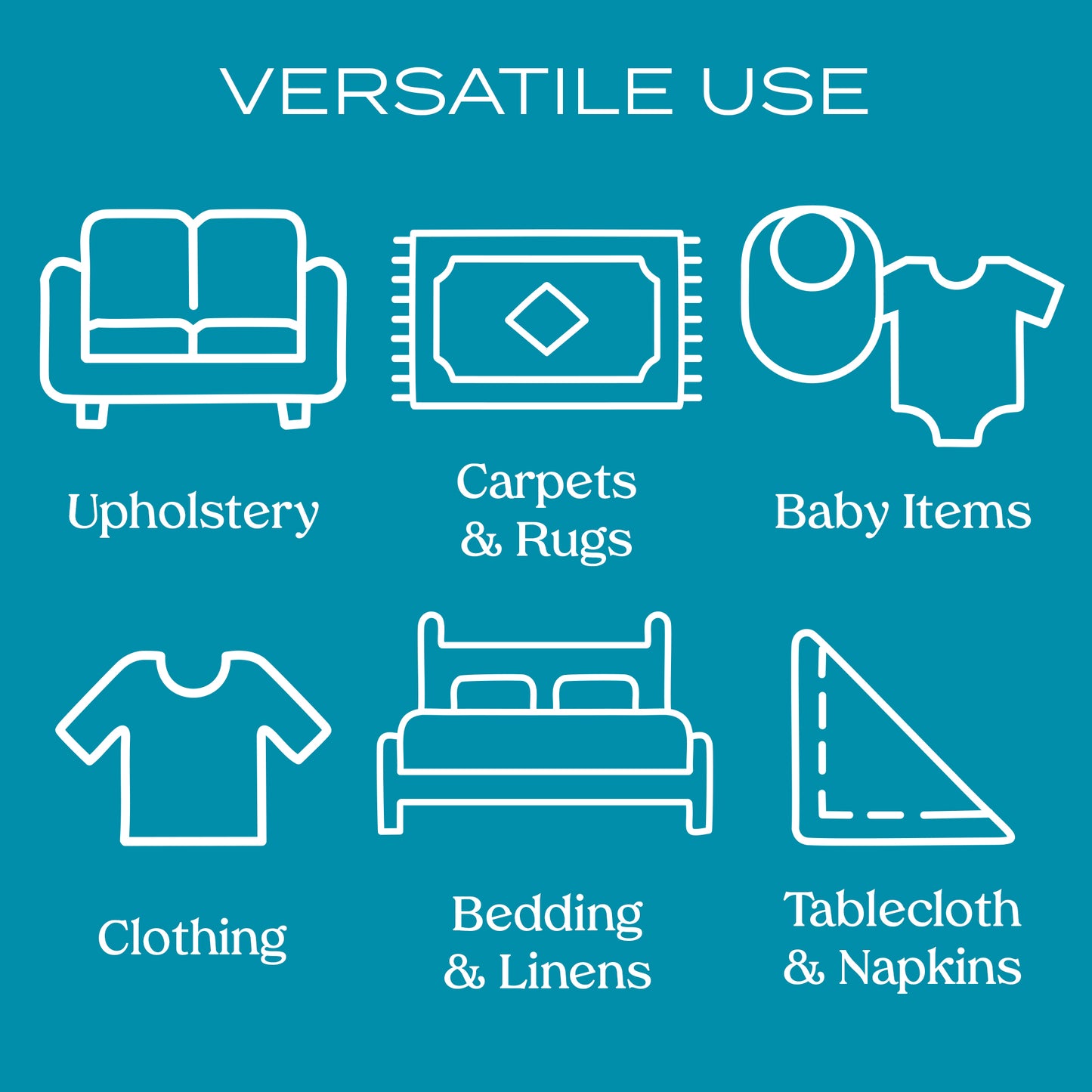 VERSATILE USE

Upholstery

Carpets & Rugs

Baby Items

Clothing

Bedding & Linens

Tablecloth & Napkins