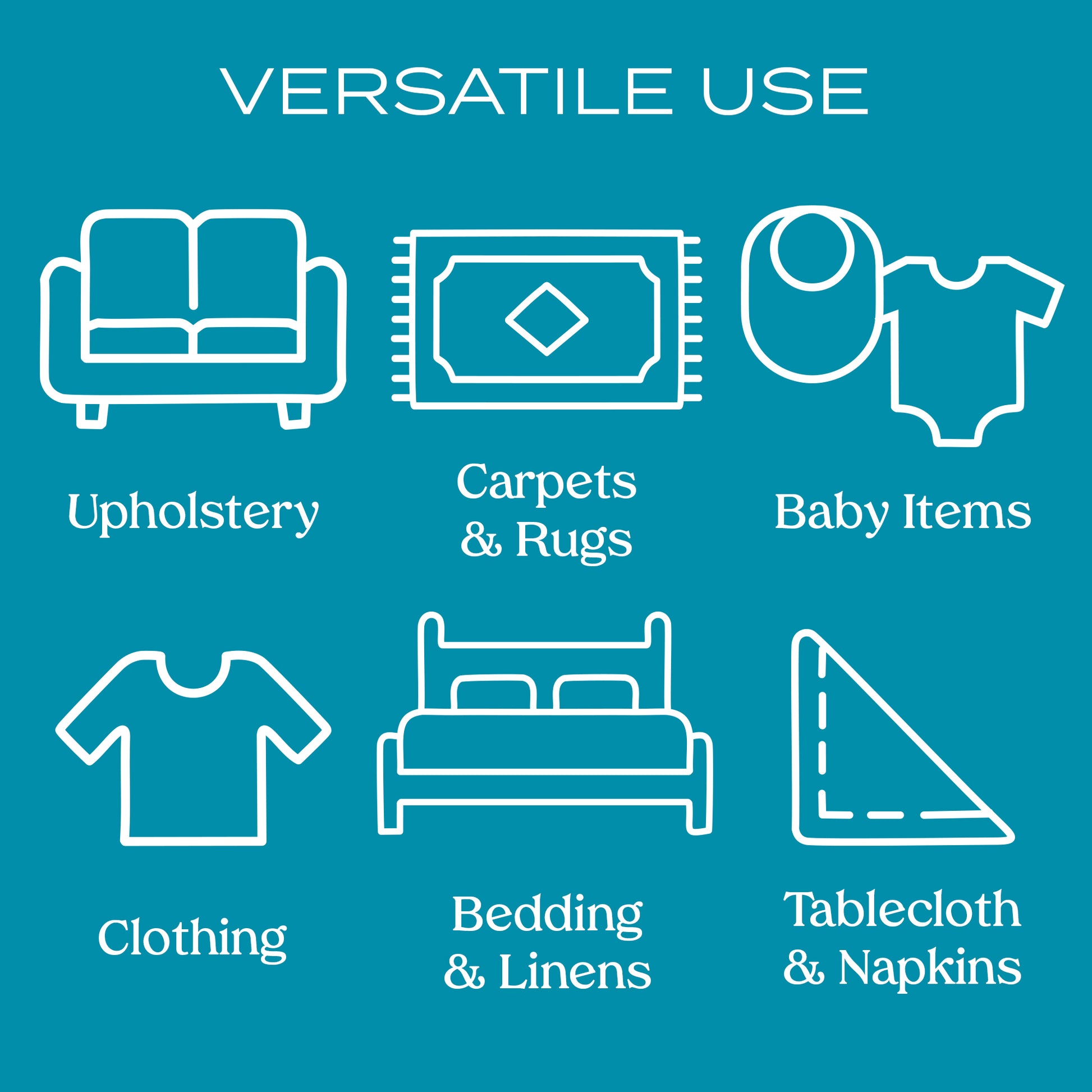 VERSATILE USE

Upholstery

Carpets & Rugs

Baby Items

Clothing

Bedding & Linens

Tablecloth & Napkins