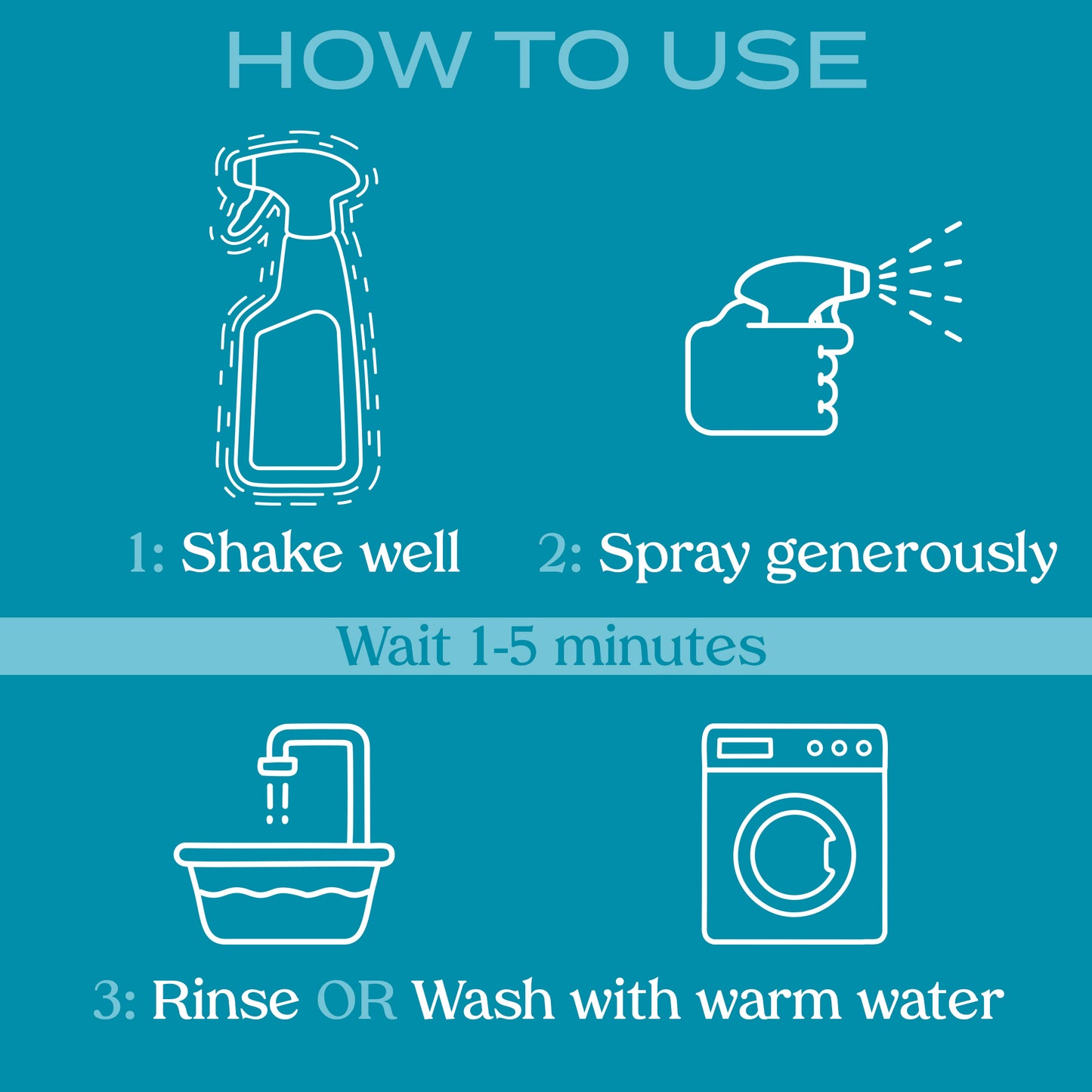 HOW TO USE

1: Shake well

2: Spray generously

Wait 1-5 minutes

3: Rinse OR Wash with warm water