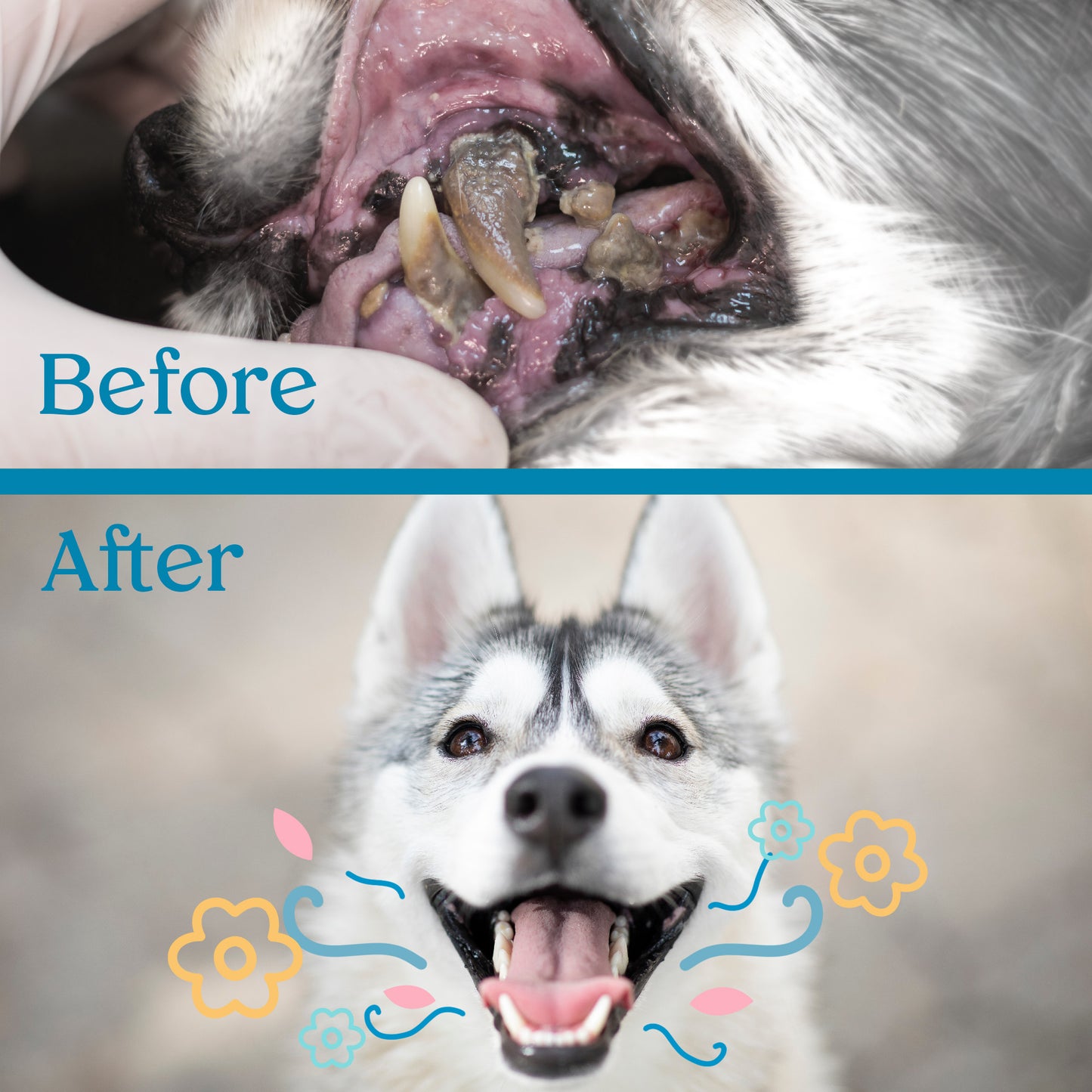 Before

After