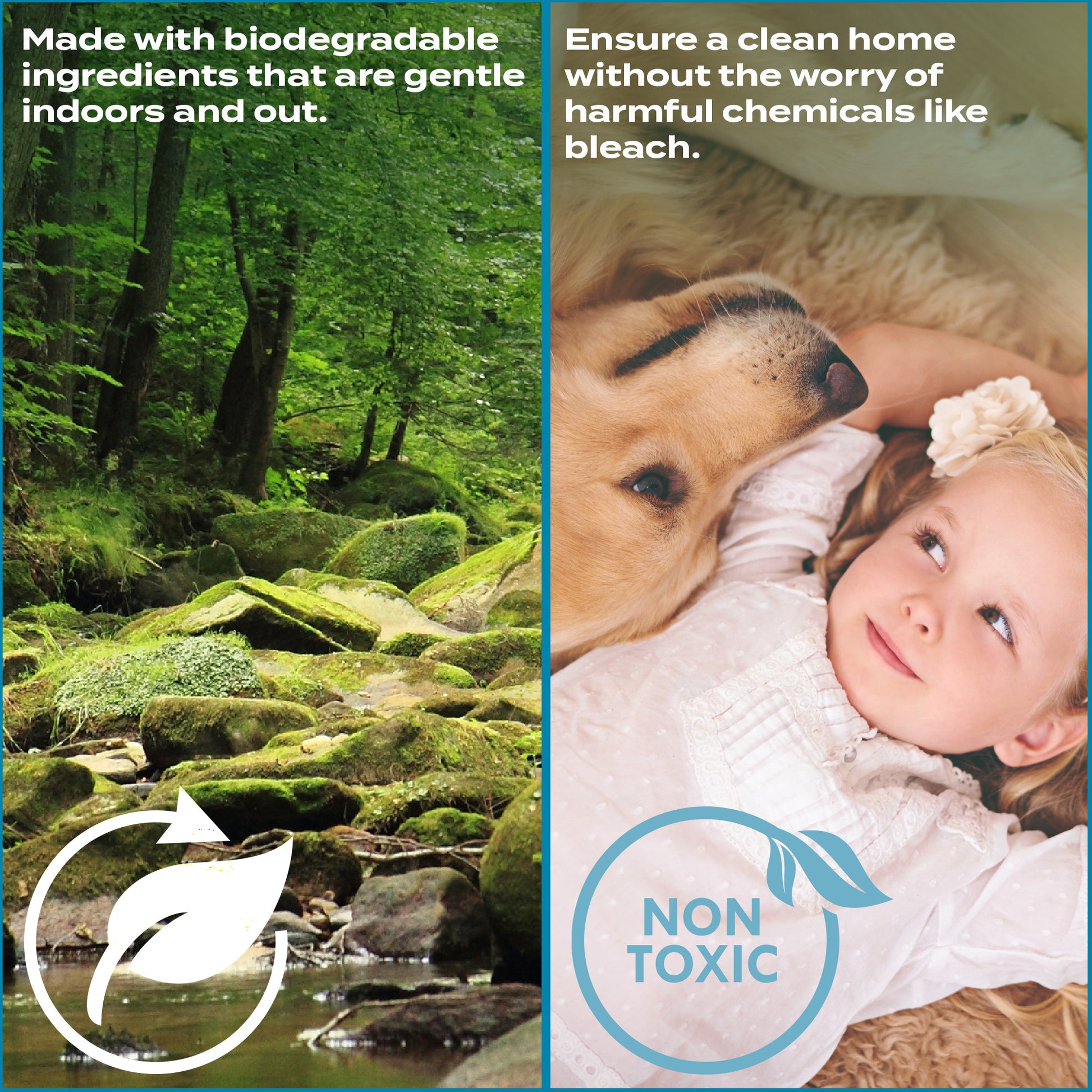 Made with biodegradable ingredients that are gentle indoors and out.

Ensure a clean home without the worry of harmful chemicals like bleach.

NON
TOXIC