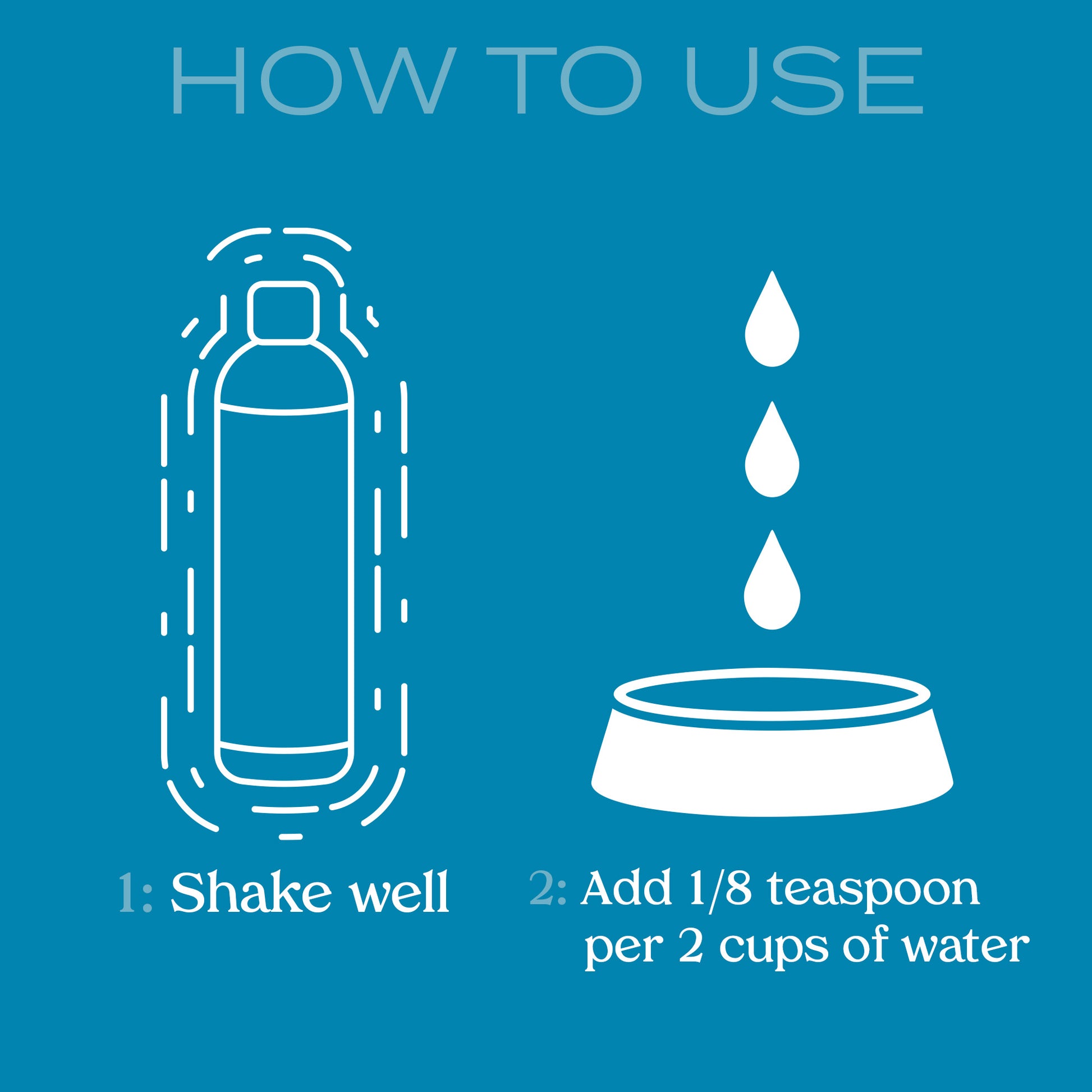 HOW TO USE

1: Shake well

2: Add 1/8 teaspoon per 2 cups of water