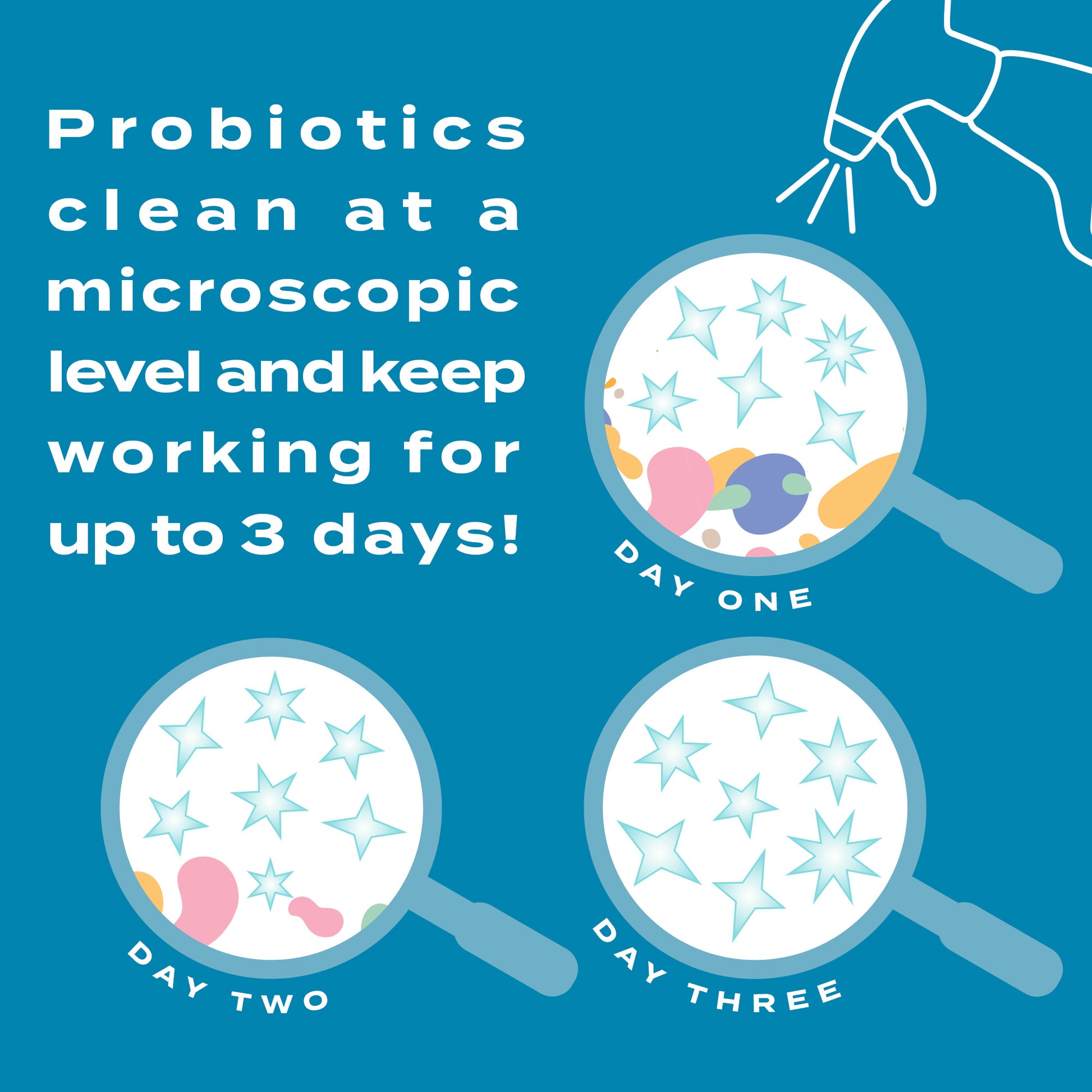 Probiotics clean at a microscopic level and keep working for up to 3 days!

DAY ONE

DAY TWO

DAY THREE