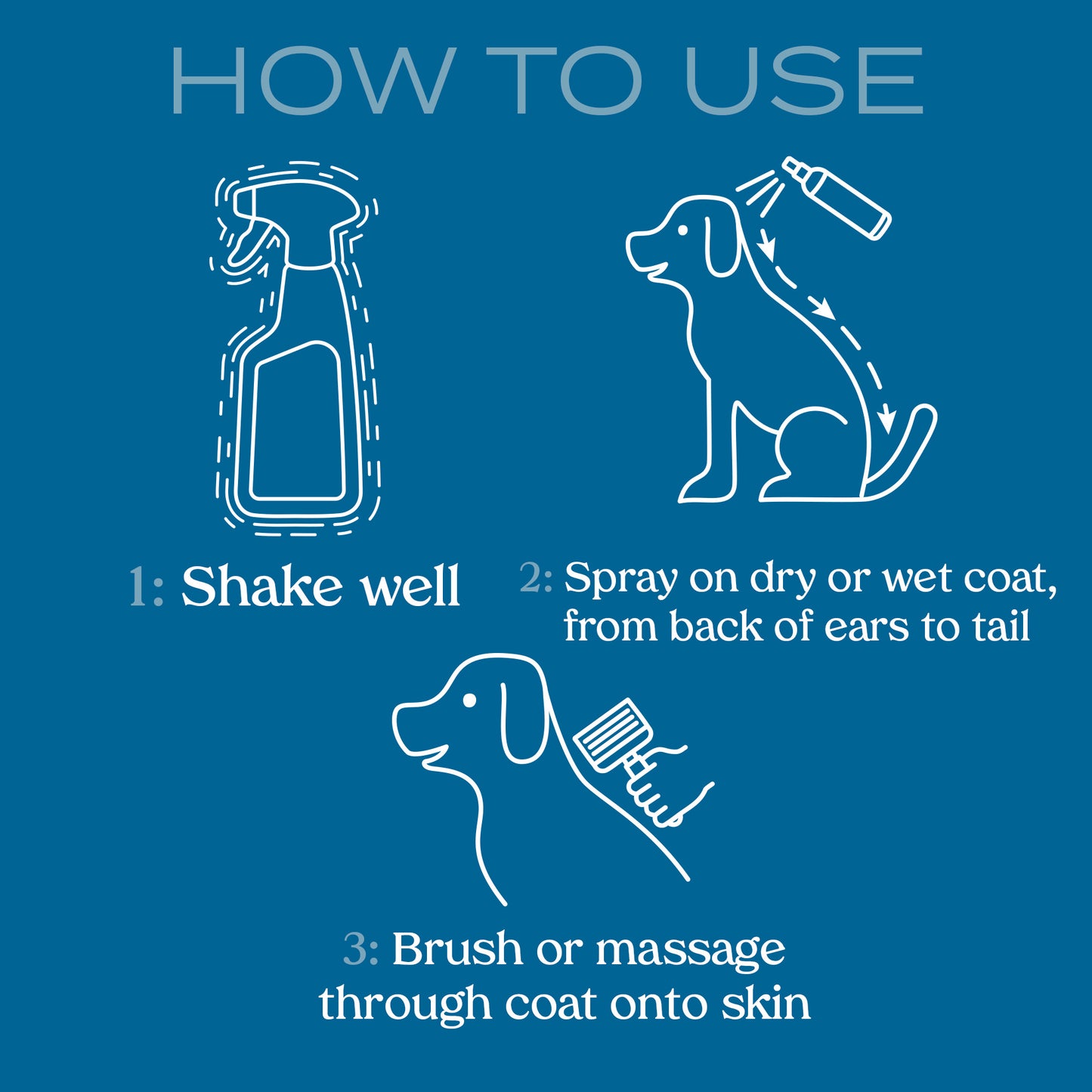 HOW TO USE

1: Shake well

2: Spray on dry or wet coat, from back of ears to tail

3: Brush or massage through coat onto skin